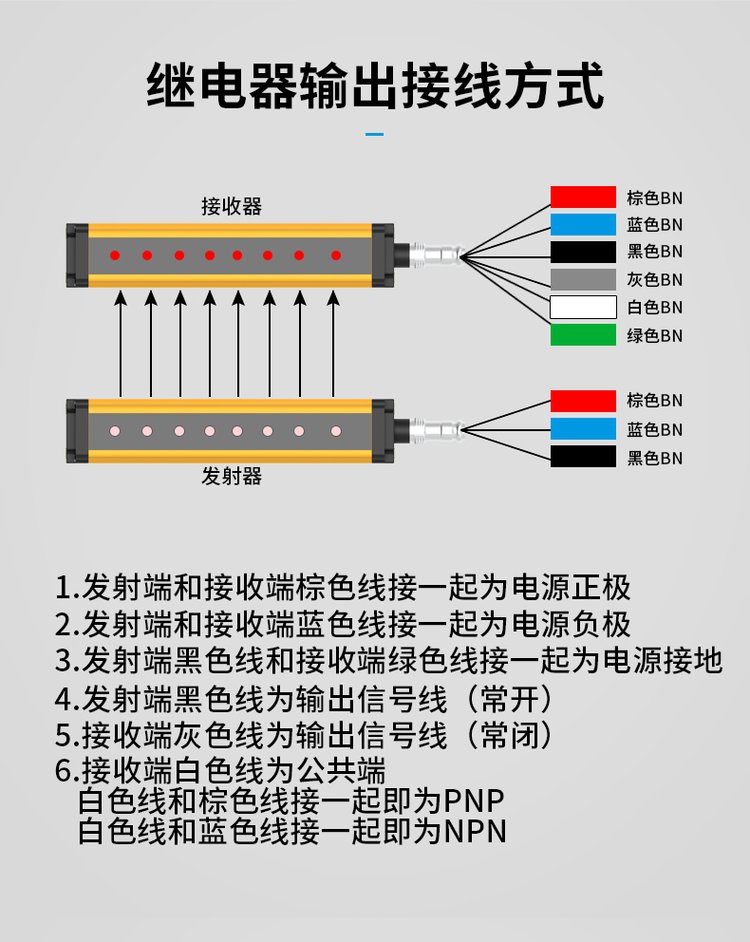 继电器输出接线方式

接收器

棕色BN
蓝色BN
黑色BN
灰色BN
白色BN
绿色BN

棕色BN
蓝色BN
黑色BN

发射器

1.发射端和接收端棕色线接一起为电源正极
2.发射端和接收端蓝色线接一起为电源负极
3.发射端黑色线和接收端绿色线接一起为电源接地
4.发射端黑色线为输出信号线（常开）
5.接收端灰色线为输出信号线（常闭）
6.接收端白色线为公共端
白色线和棕色线接一起即为PNP
白色线和蓝色线接一起即为NPN